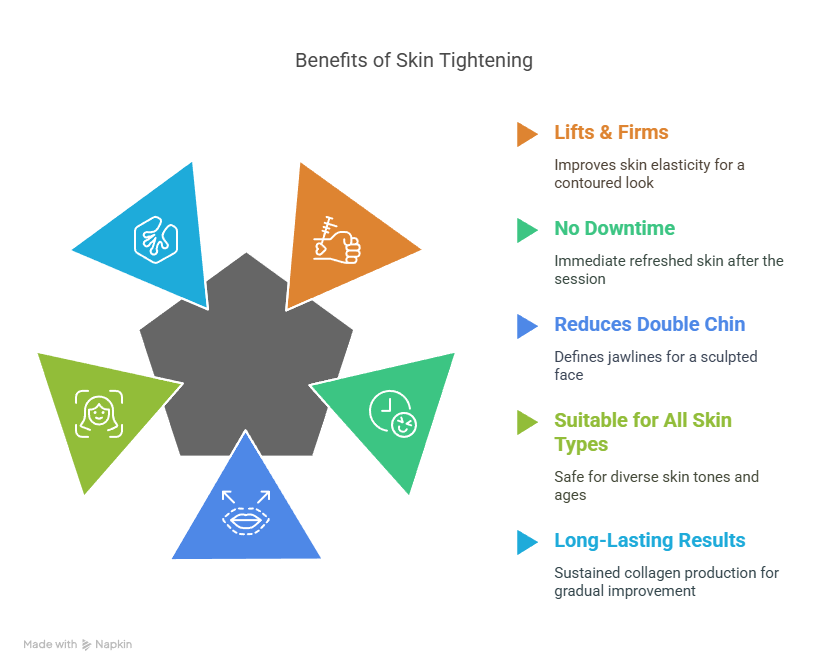 Benefits of Skin Tightening

Lifts & Firms

Improves skin elasticity for a contoured look

No Downtime

Immediate refreshed skin after the session

Reduces Double Chin

Defines jawlines for a sculpted face

Suitable for All Skin Types

Safe for diverse skin tones and ages

Long-Lasting Results

Sustained collagen production for gradual improvement

Made with Napkin